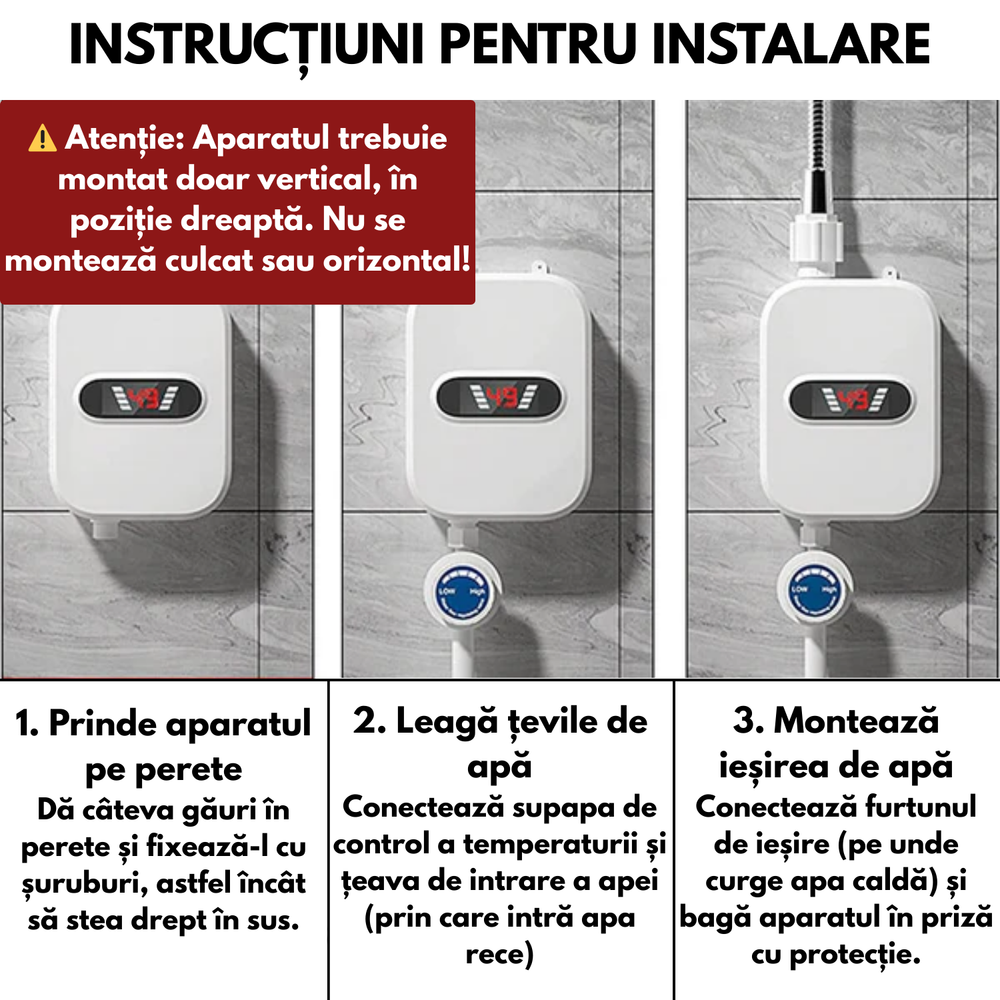 INSTRUCȚIUNI PENTRU INSTALARE

⚠️ Atenție: Aparatul trebuie montat doar vertical, în poziție dreaptă. Nu se montează culcat sau orizontal!

49

49

LOW High

49

LOW High

1. Prinde aparatul pe perete
Dă câteva găuri în perete și fixează-l cu șuruburi, astfel încât să stea drept în sus.

2. Leagă țevile de apă
Conectează supapa de control a temperaturii și țeava de intrare a apei (prin care intră apa rece)

3. Montează ieșirea de apă
Conectează furtunul de ieșire (pe unde curge apa caldă) și bagă aparatul în priză cu protecție.