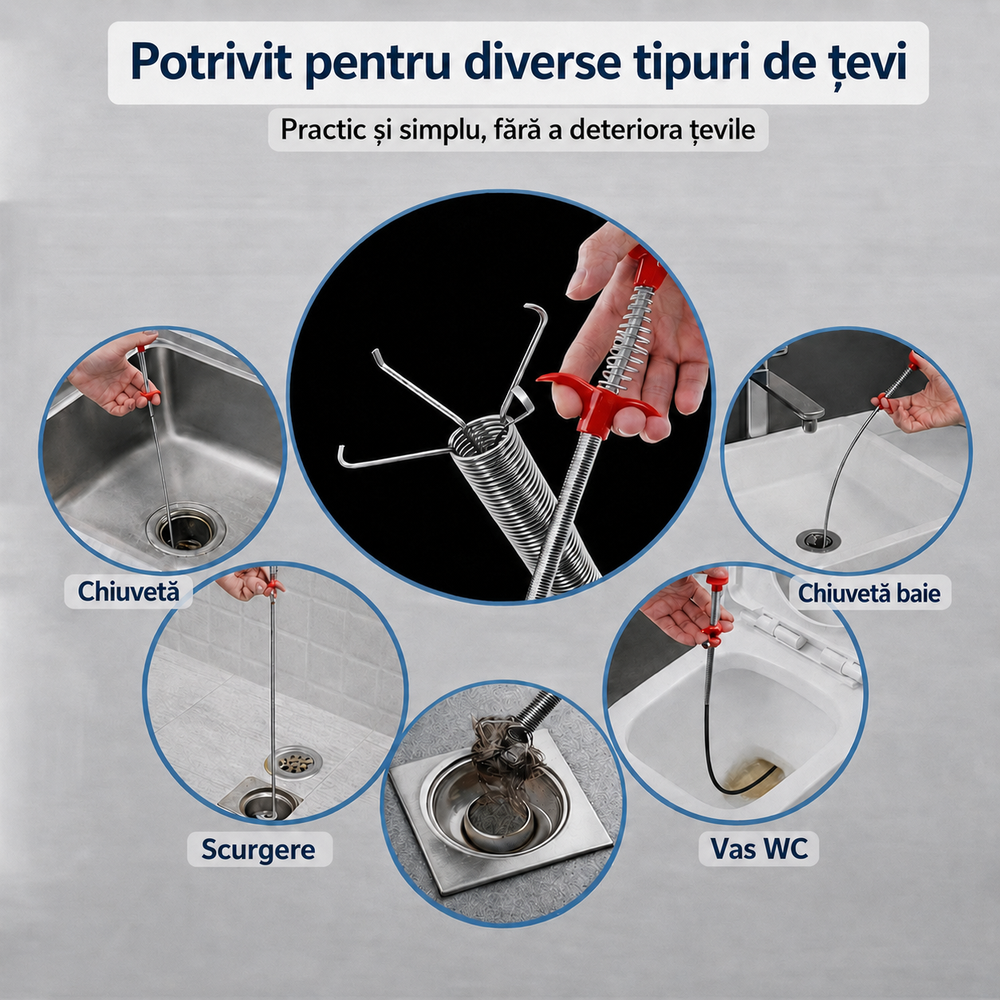 Potrivit pentru diverse tipuri de țevi

Practic și simplu, fără a deteriora țevile

Chiuvetă

Chiuvetă baie

Scurgere

Vas WC