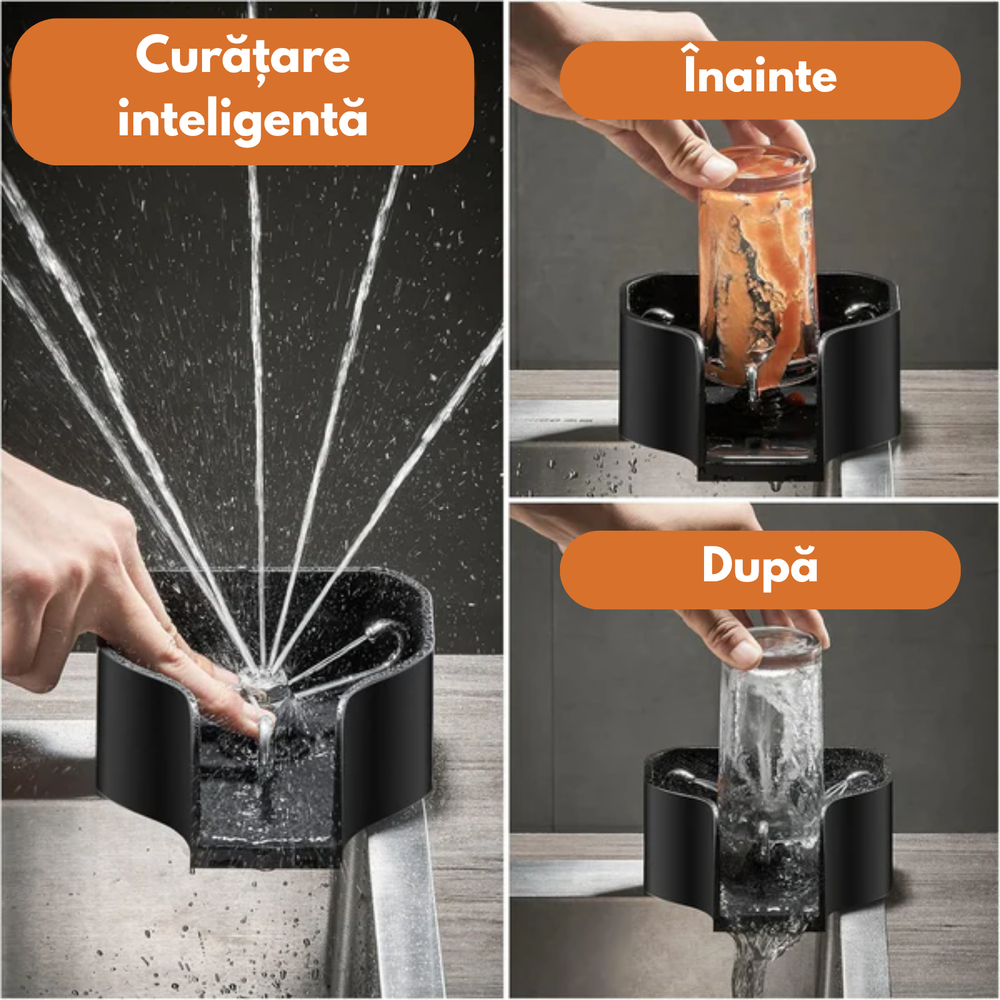 Curățare inteligentă

Înainte

După