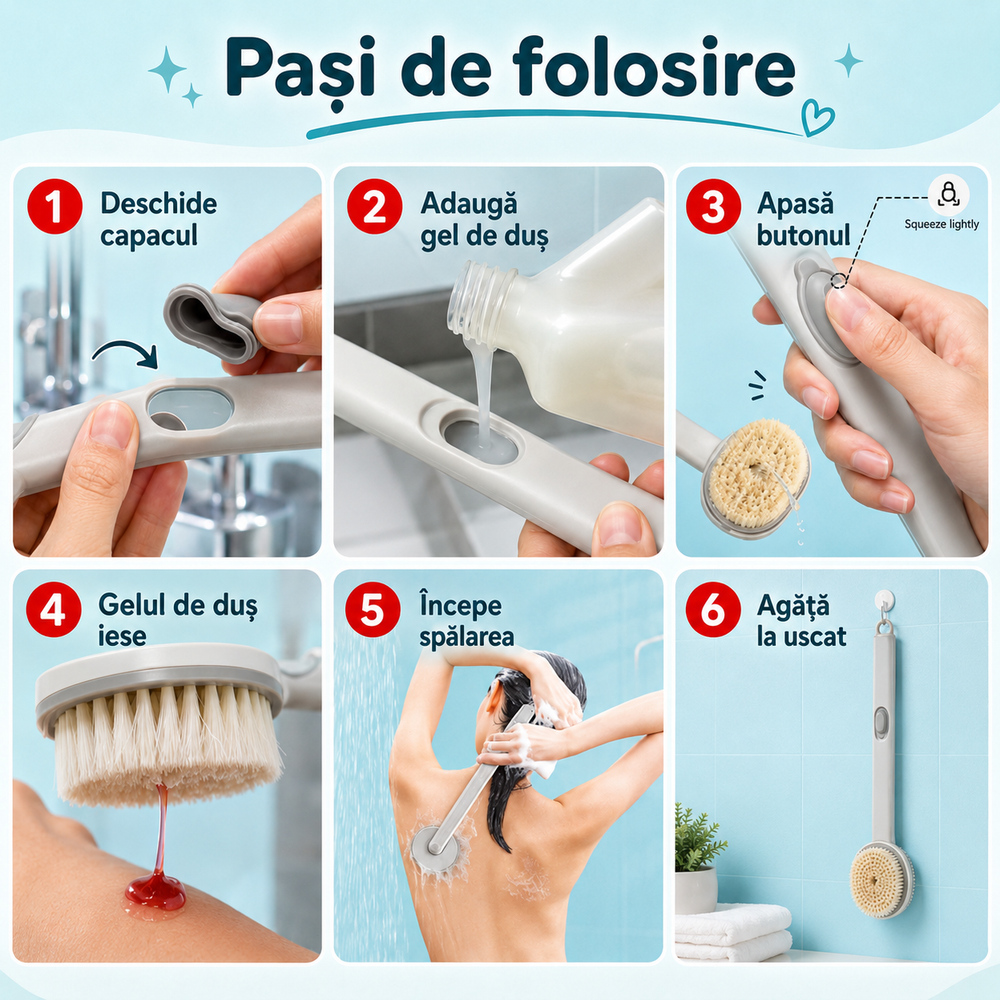 Pași de folosire

1 Deschide capacul

2 Adaugă gel de duș

3 Apasă butonul

Squeeze lightly

4 Gelul de duș iese

5 Începe spălarea

6 Agăță la uscat