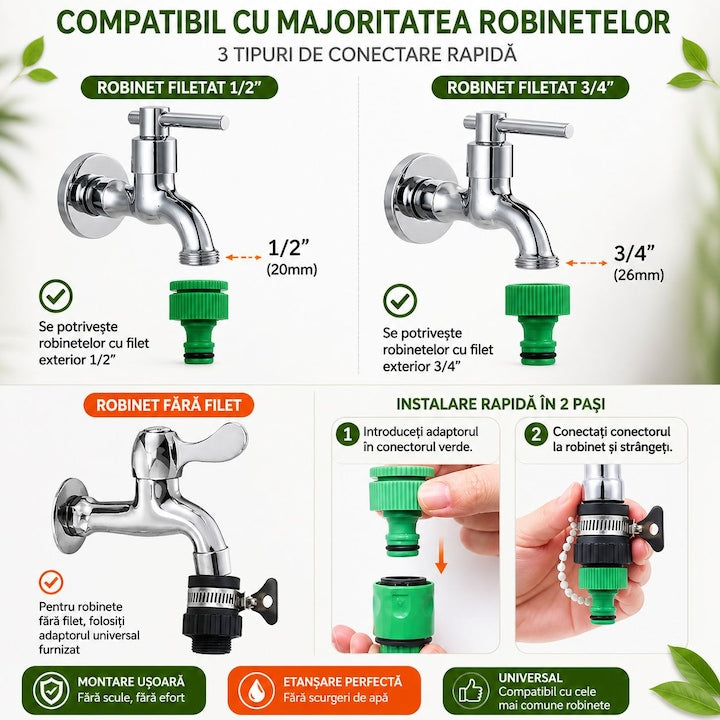 COMPATIBIL CU MAJORITATEA ROBINETELOR

3 TIPURI DE CONECTARE RAPIDĂ

ROBINET FILETAT 1/2”

1/2”
(20mm)

Se potrivește robinetelor cu filet exterior 1/2”

ROBINET FILETAT 3/4”

3/4”
(26mm)

Se potrivește robinetelor cu filet exterior 3/4”

ROBINET FĂRĂ FILET

Pentru robinete fără filet, folosiți adaptorul universal furnizat

INSTALARE RAPIDĂ ÎN 2 PAȘI

1 Introduceți adaptorul în conectorul verde.

2 Conectați conectorul la robinet și strângeți.

MONTARE UȘOARĂ
Fără scule, fără efort

ETANȘARE PERFECTĂ
Fără scurgeri de apă

UNIVERSAL
Compatibil cu cele mai comune robinete