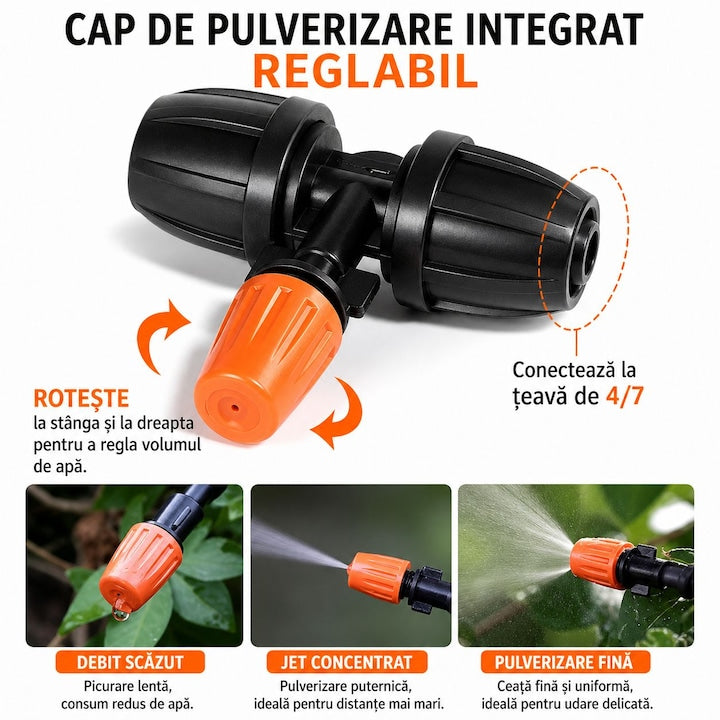 CAP DE PULVERIZARE INTEGRAT
REGLABIL

ROTEȘTE
la stânga și la dreapta pentru a regla volumul de apă.

Conectează la țeavă de 4/7

DEBIT SCĂZUT
Picurare lentă, consum redus de apă.

JET CONCENTRAT
Pulverizare puternică, ideală pentru distanțe mai mari.

PULVERIZARE FINĂ
Ceață fină și uniformă, ideală pentru udare delicată.